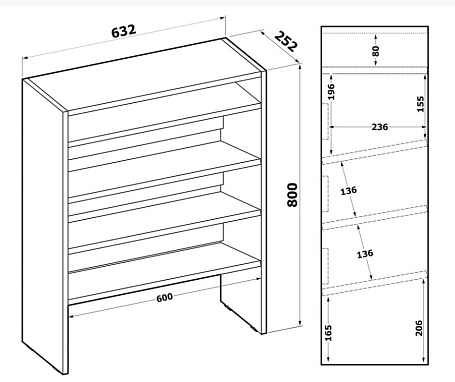 632
252
800
600
80
196
155
236
136
136
165
206